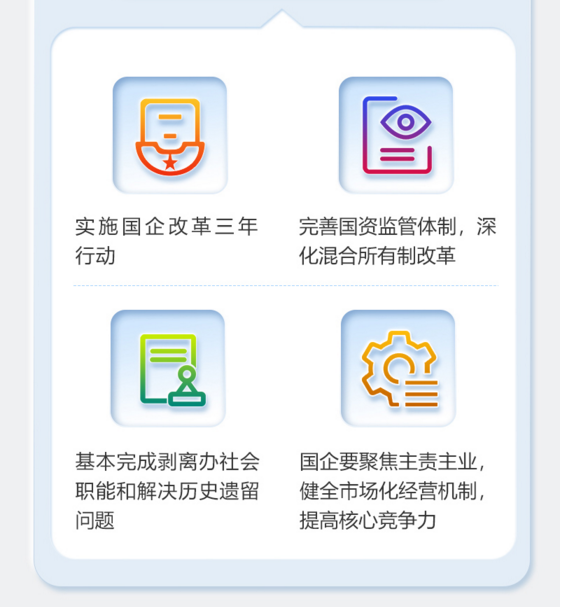 实施国企改革三年行动

完善国资监管体制，深化混合所有制改革

基本完成剥离办社会职能和解决历史遗留问题

国企要聚焦主责主业，健全市场化经营机制，提高核心竞争力